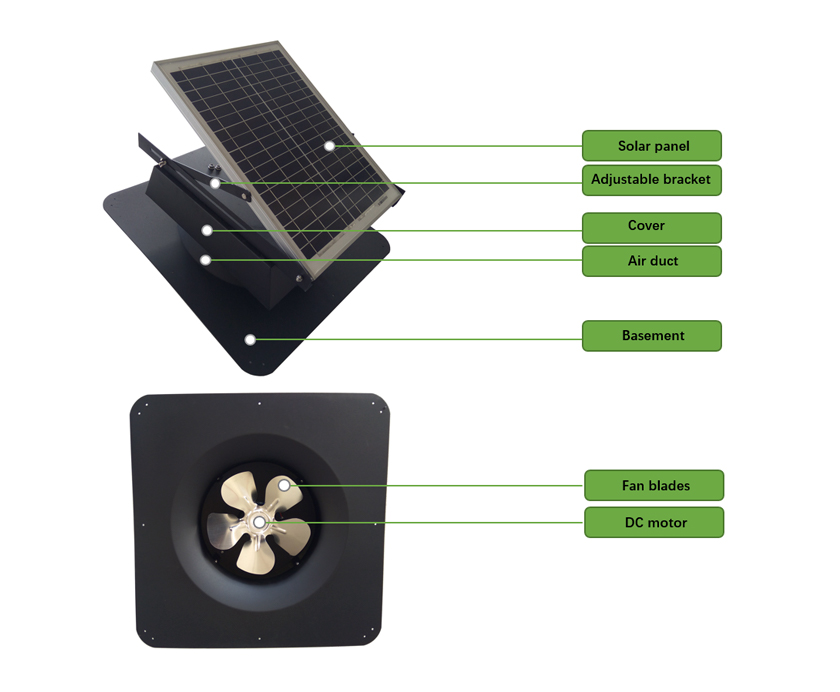 Solar panel
Adjustable bracket
Cover
Air duct
Basement
Fan blades
DC motor